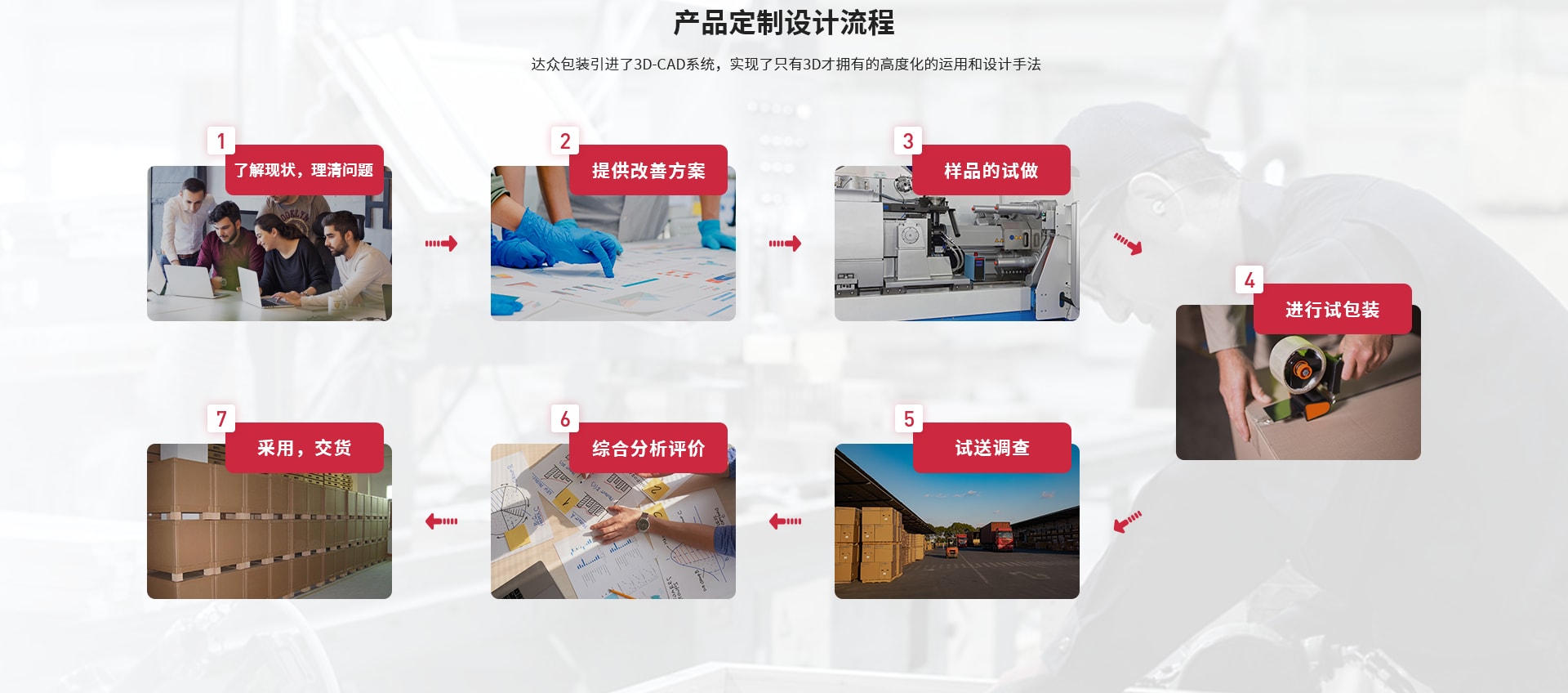 产品定制设计流程

达众包装引进了3D-CAD系统，实现了只有3D才拥有的高度化的运用和设计手法

1
了解现状，理清问题

2
提供改善方案

3
样品的试做

4
进行试包装

5
试送调查

6
综合分析评价

7
采用，交货